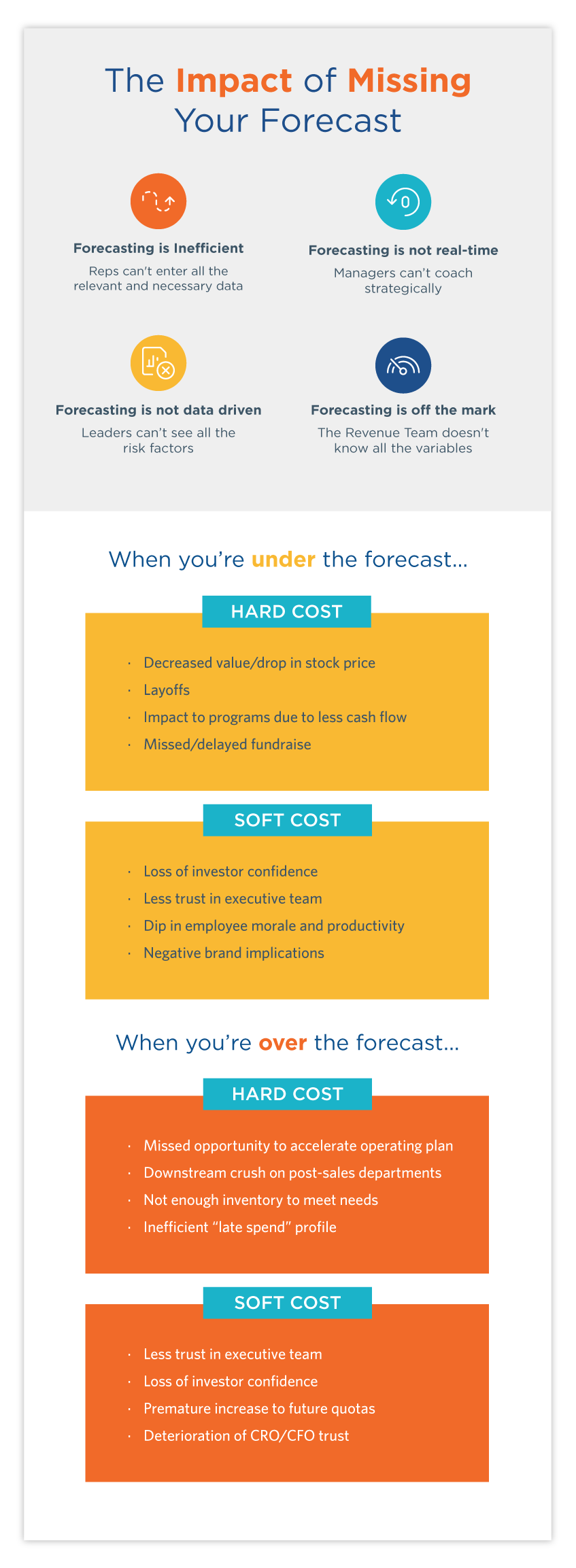 The Impact of Missing Your Forecast

Forecasting is Inefficient
Reps can't enter all the relevant and necessary data

Forecasting is not real-time
Managers can't coach strategically

Forecasting is not data driven
Leaders can't see all the risk factors

Forecasting is off the mark
The Revenue Team doesn't know all the variables

When you're under the forecast...

HARD COST

· Decreased value/drop in stock price
· Layoffs
· Impact to programs due to less cash flow
· Missed/delayed fundraise

SOFT COST

· Loss of investor confidence
· Less trust in executive team
· Dip in employee morale and productivity
· Negative brand implications

When you're over the forecast...

HARD COST

· Missed opportunity to accelerate operating plan
· Downstream crush on post-sales departments
· Not enough inventory to meet needs
· Inefficient "late spend" profile

SOFT COST

· Less trust in executive team
· Loss of investor confidence
· Premature increase to future quotas
· Deterioration of CRO/CFO trust